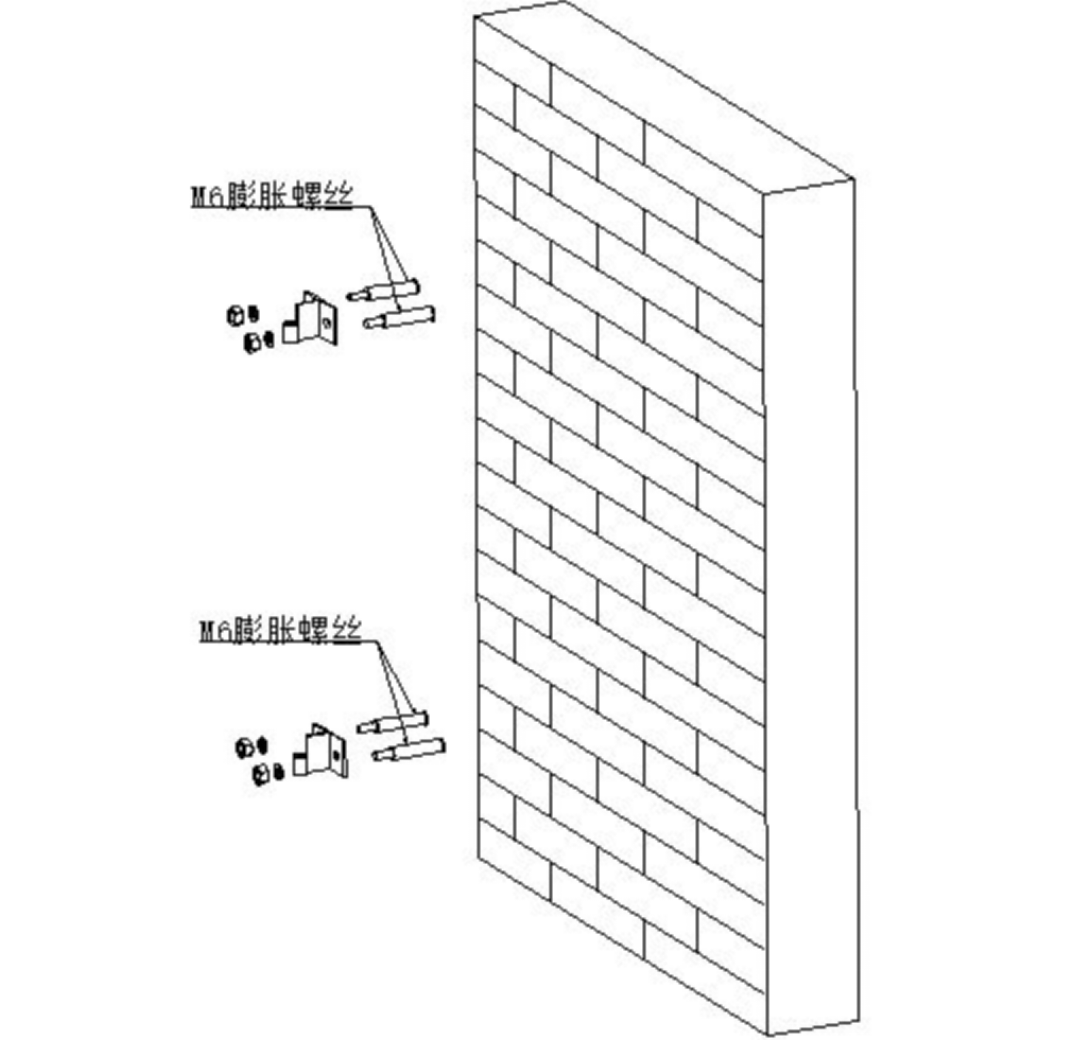 M6膨胀螺丝

M6膨胀螺丝